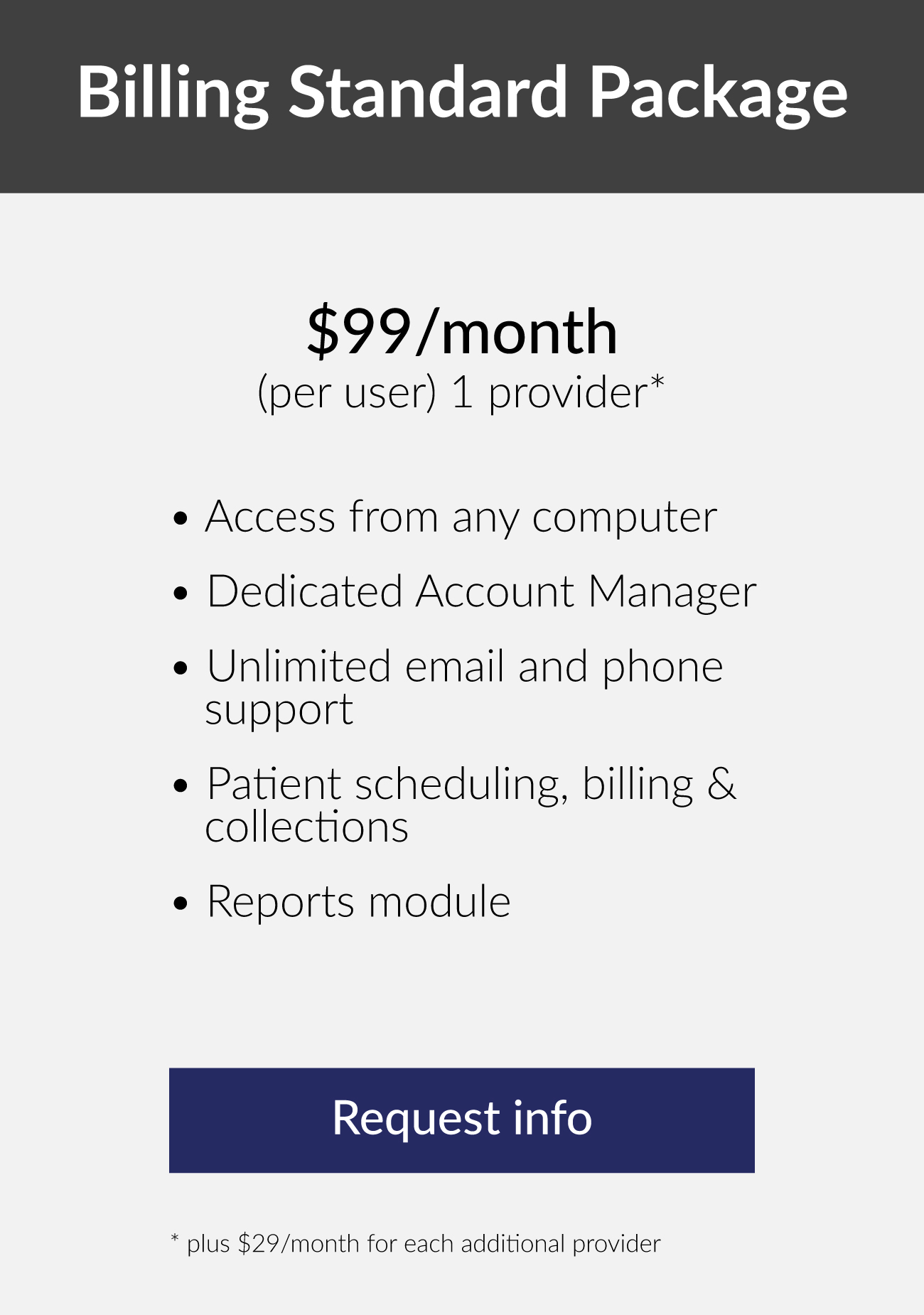 Billing Standard Package

$99/month
(per user) 1 provider*

• Access from any computer
• Dedicated Account Manager
• Unlimited email and phone support
• Patient scheduling, billing & collections
• Reports module

Request info

* plus $29/month for each additional provider